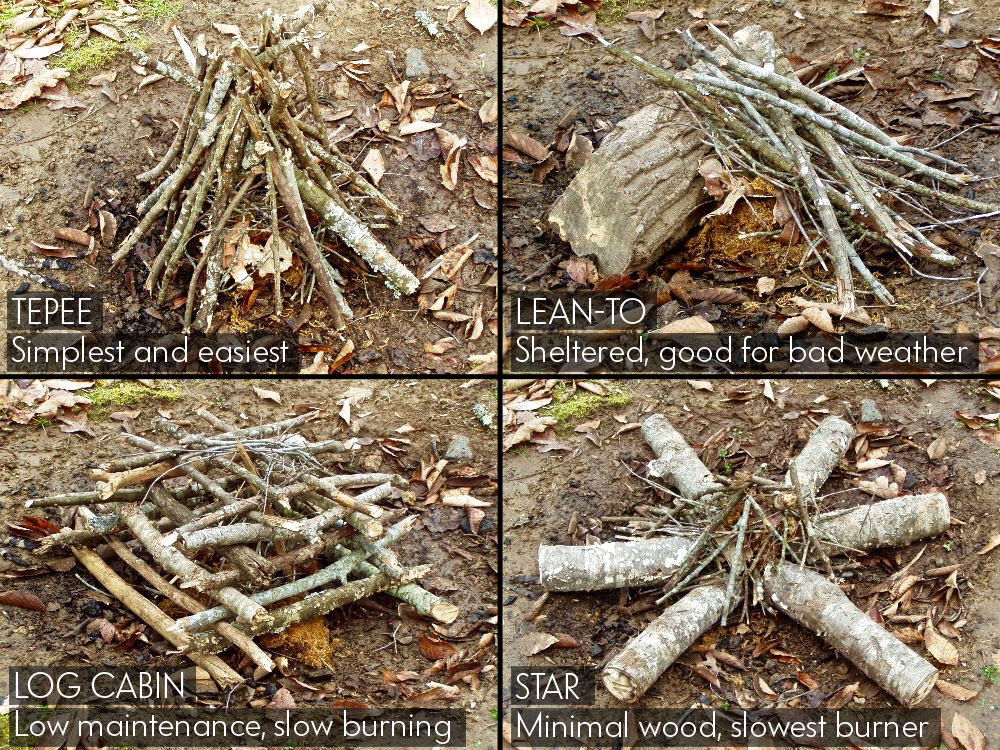 TEPEE
Simplest and easiest

LEAN-TO
Sheltered, good for bad weather

LOG CABIN
Low maintenance, slow burning

STAR
Minimal wood, slowest burner