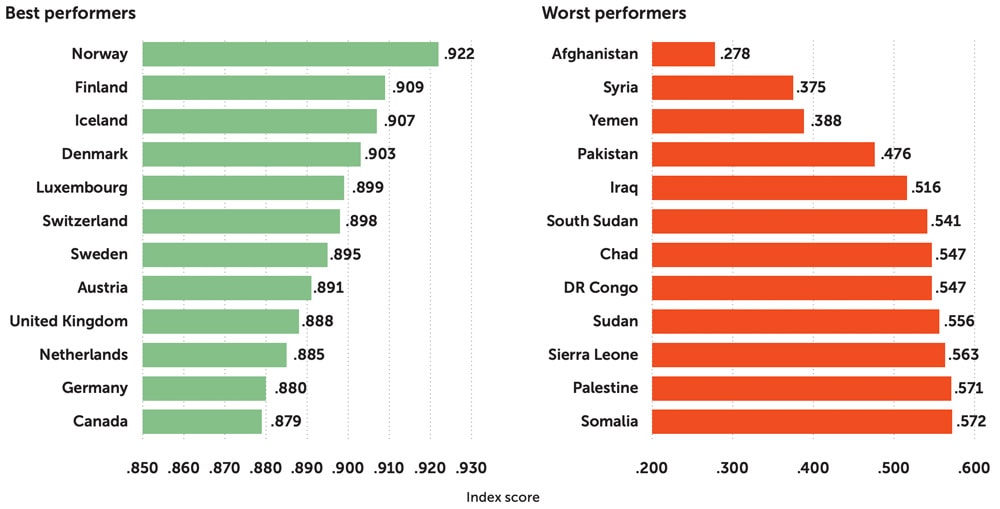 Best performers

Norway .922
Finland .909
Iceland .907
Denmark .903
Luxembourg .899
Switzerland .898
Sweden .895
Austria .891
United Kingdom .888
Netherlands .885
Germany .880
Canada .879

.850 .860 .870 .880 .890 .900 .910 .920 .930

Worst performers

Afghanistan .278
Syria .375
Yemen .388
Pakistan .476
Iraq .516
South Sudan .541
Chad .547
DR Congo .547
Sudan .556
Sierra Leone .563
Palestine .571
Somalia .572

.200 .300 .400 .500 .600

Index score